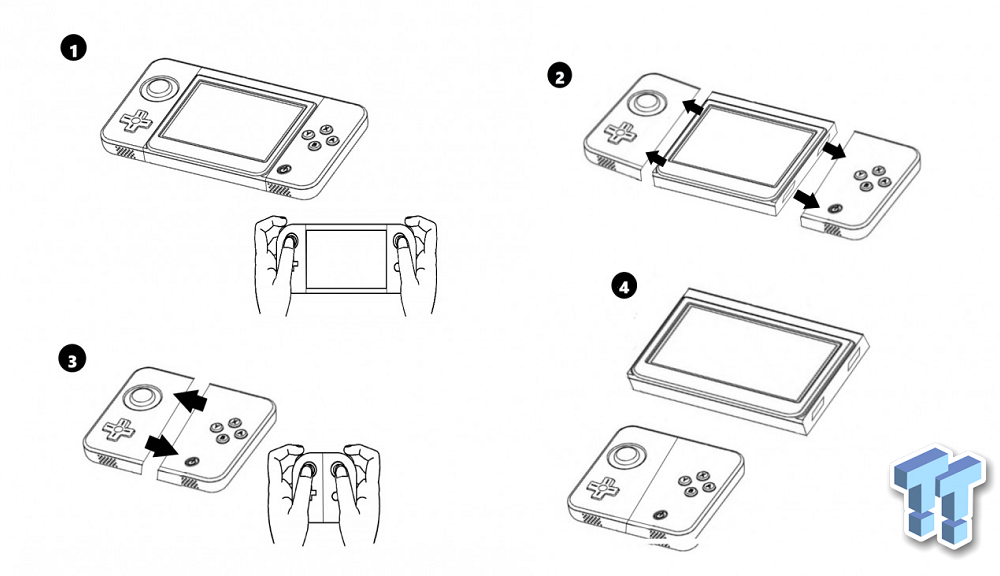 1

2

3

4