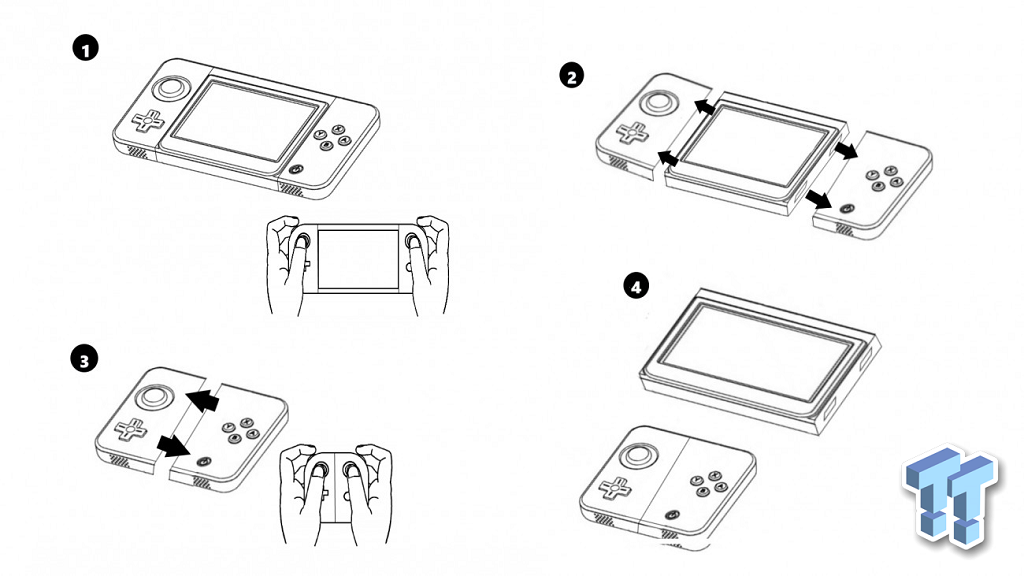 1

2

3

4