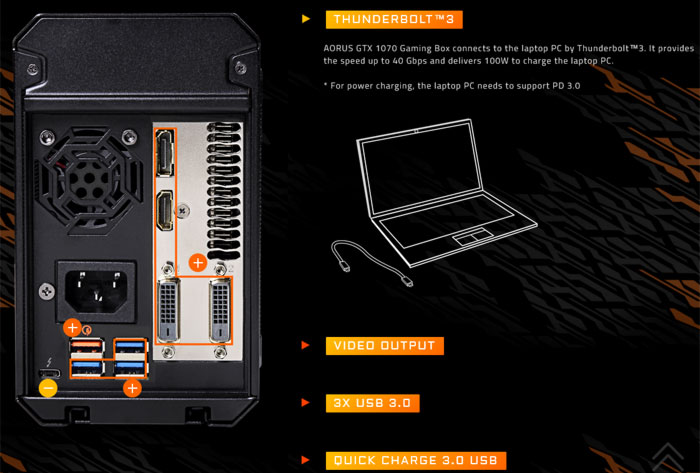 THUNDERBOLT™3

AORUS GTX 1070 Gaming Box connects to the laptop PC by Thunderbolt™3. It provides the speed up to 40 Gbps and delivers 100W to charge the laptop PC.

* For power charging, the laptop PC needs to support PD 3.0

VIDEO OUTPUT

3X USB 3.0

QUICK CHARGE 3.0 USB