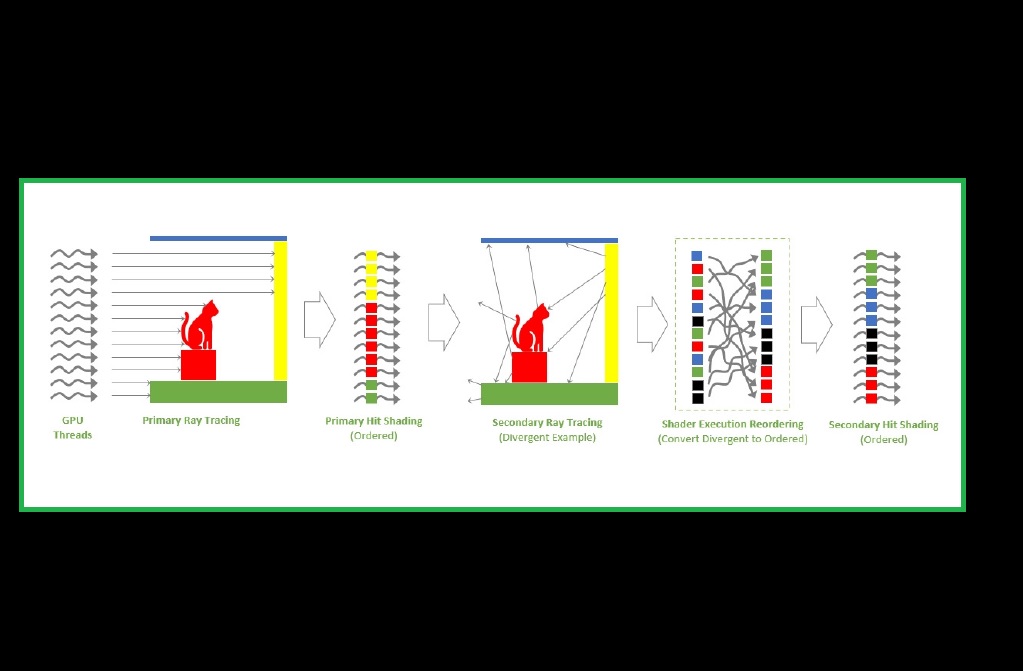 GPU Threads

Primary Ray Tracing

Primary Hit Shading (Ordered)

Secondary Ray Tracing (Divergent Example)

Shader Execution Reordering (Convert Divergent to Ordered)

Secondary Hit Shading (Ordered)